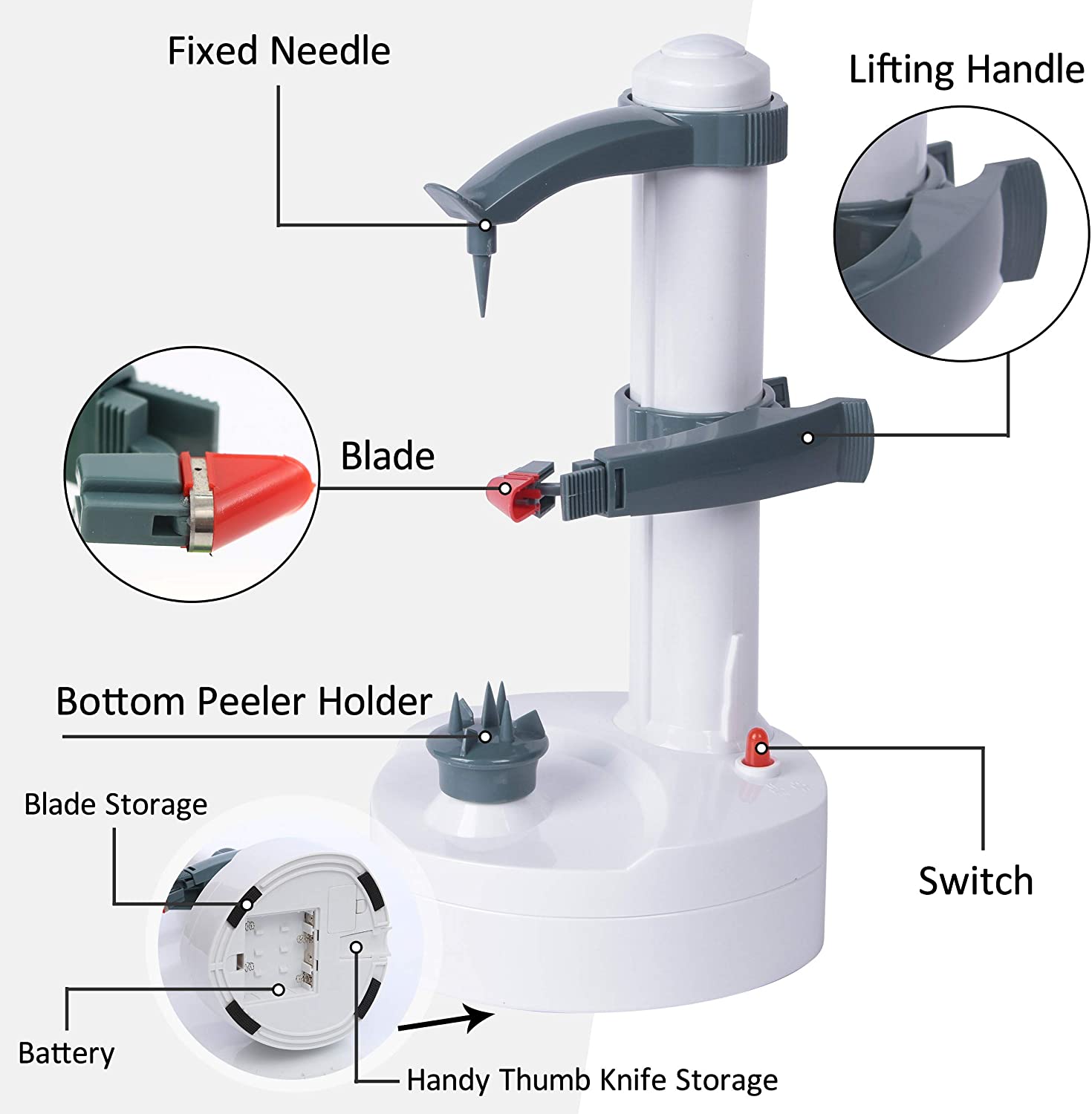 Fixed Needle

Lifting Handle

Blade

Bottom Peeler Holder

Blade Storage

Switch

Battery

Handy Thumb Knife Storage