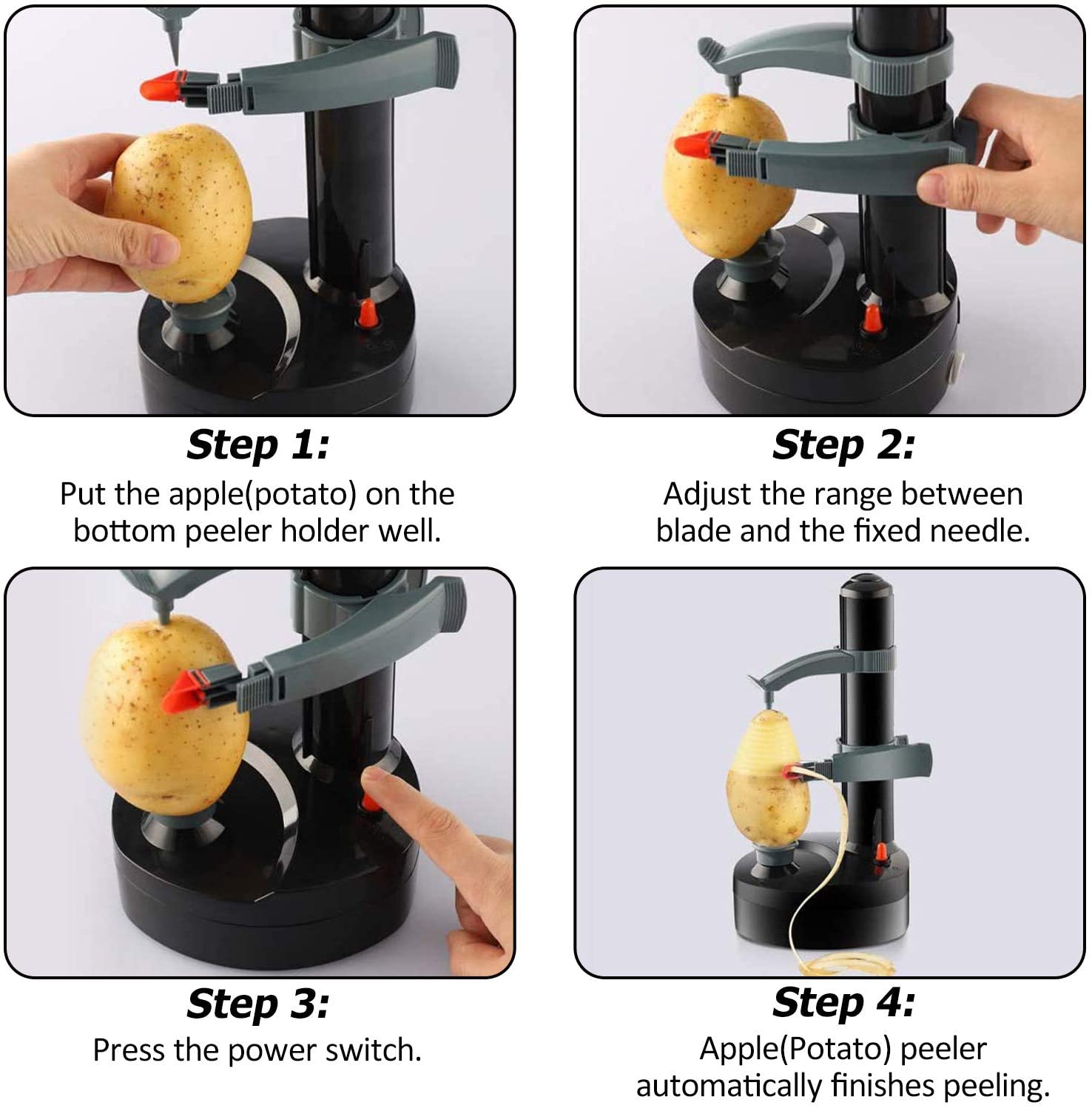 Step 1:
Put the apple(potato) on the bottom peeler holder well.

Step 2:
Adjust the range between blade and the fixed needle.

Step 3:
Press the power switch.

Step 4:
Apple(Potato) peeler automatically finishes peeling.