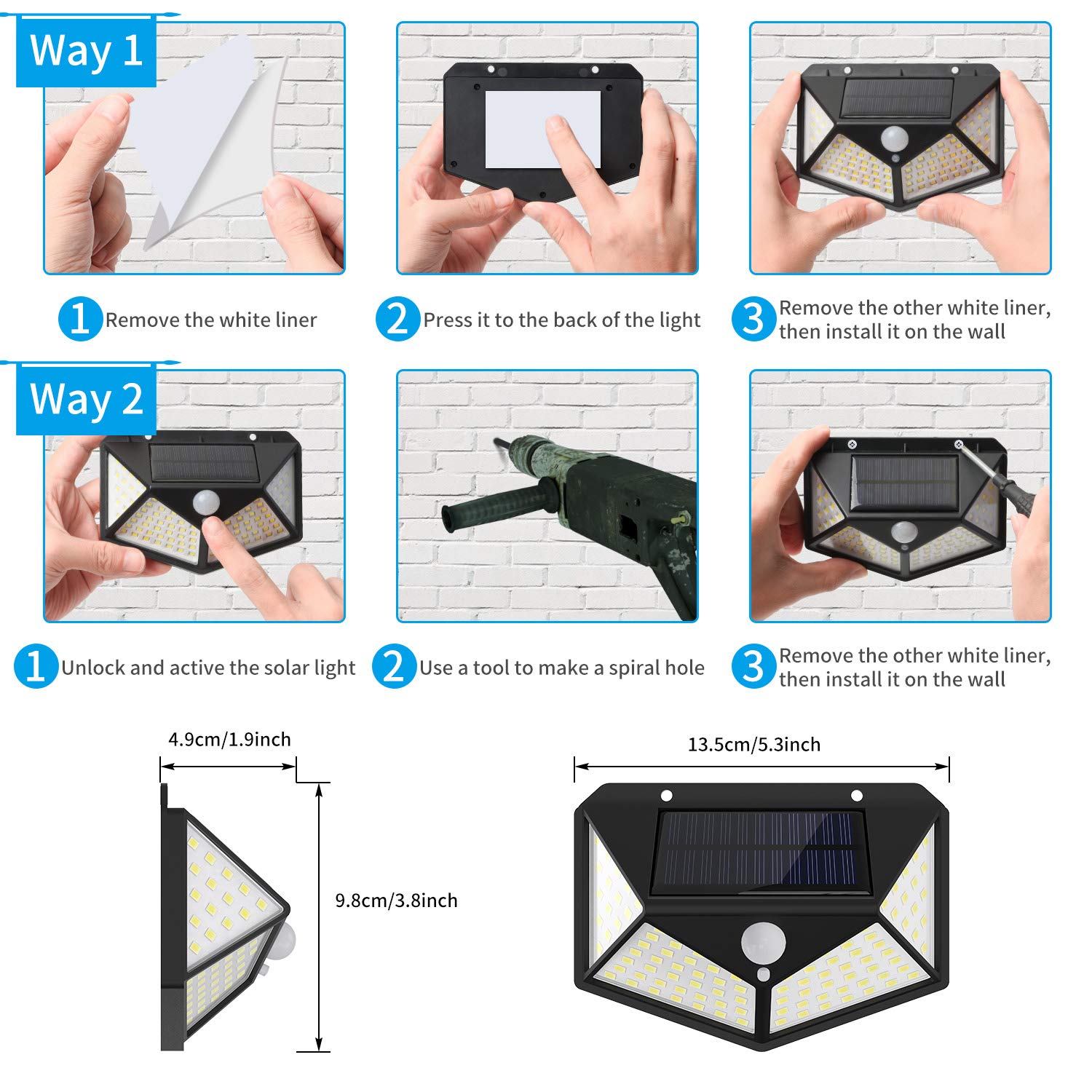 Way 1

1 Remove the white liner

2 Press it to the back of the light

3 Remove the other white liner, then install it on the wall

Way 2

1 Unlock and active the solar light

2 Use a tool to make a spiral hole

3 Remove the other white liner, then install it on the wall

4.9cm/1.9inch

9.8cm/3.8inch

13.5cm/5.3inch