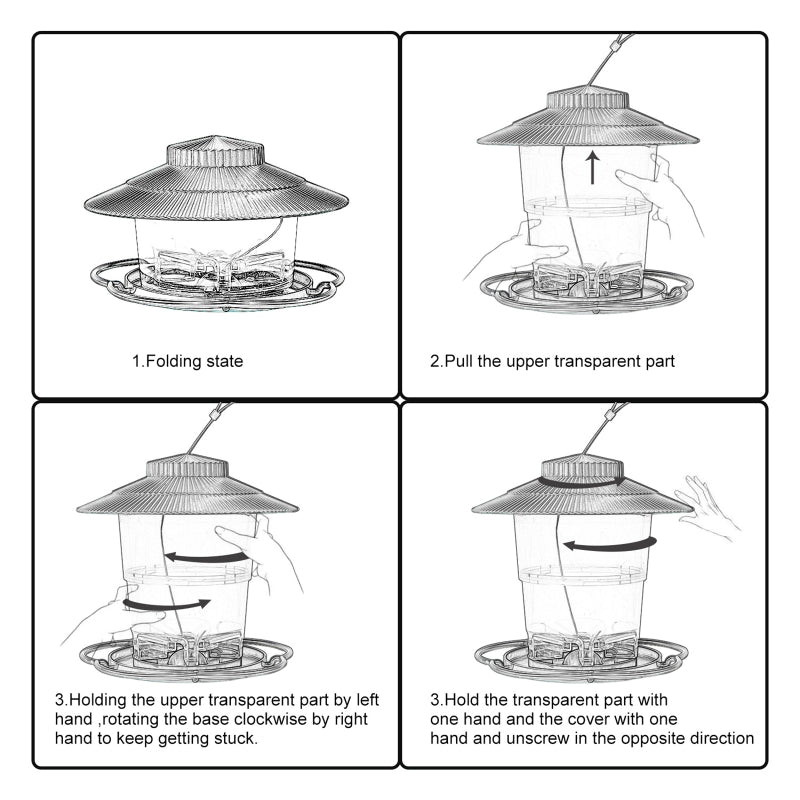 1.Folding state

2.Pull the upper transparent part

3.Holding the upper transparent part by left hand ,rotating the base clockwise by right hand to keep getting stuck.

3.Hold the transparent part with one hand and the cover with one hand and unscrew in the opposite direction