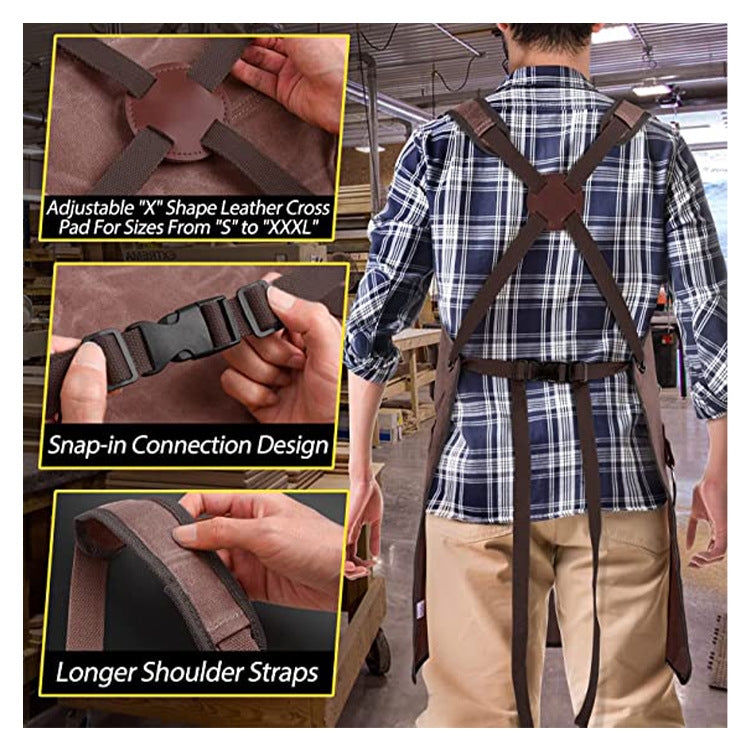 Adjustable "X" Shape Leather Cross Pad For Sizes From "S" to "XXXL"

Snap-in Connection Design

Longer Shoulder Straps